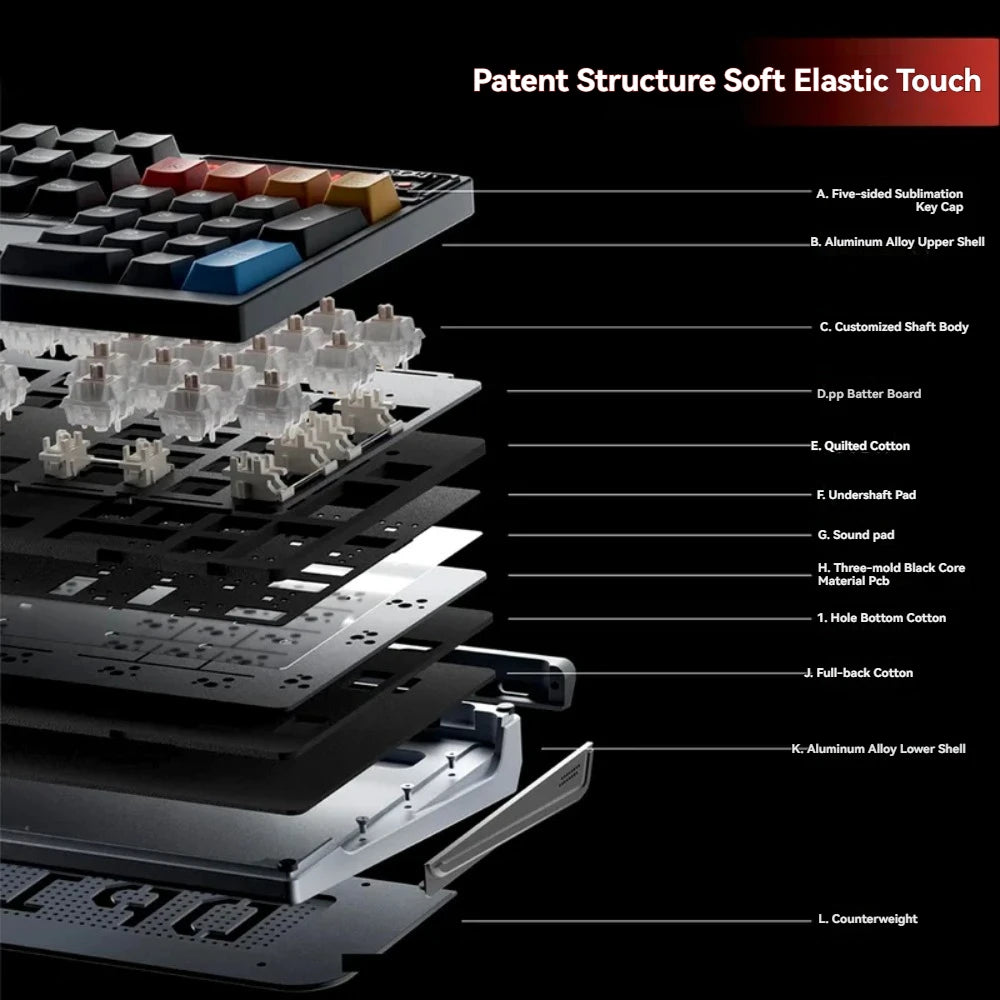 Patent Structure Soft Elastic Touch

A. Five-sided Sublimation Key Cap

B. Aluminum Alloy Upper Shell

C. Customized Shaft Body

D.pp Batter Board

E. Quilted Cotton

F. Undershaft Pad

G. Sound pad

H. Three-mold Black Core Material Pcb

1. Hole Bottom Cotton

J. Full-back Cotton

K. Aluminum Alloy Lower Shell

L. Counterweight